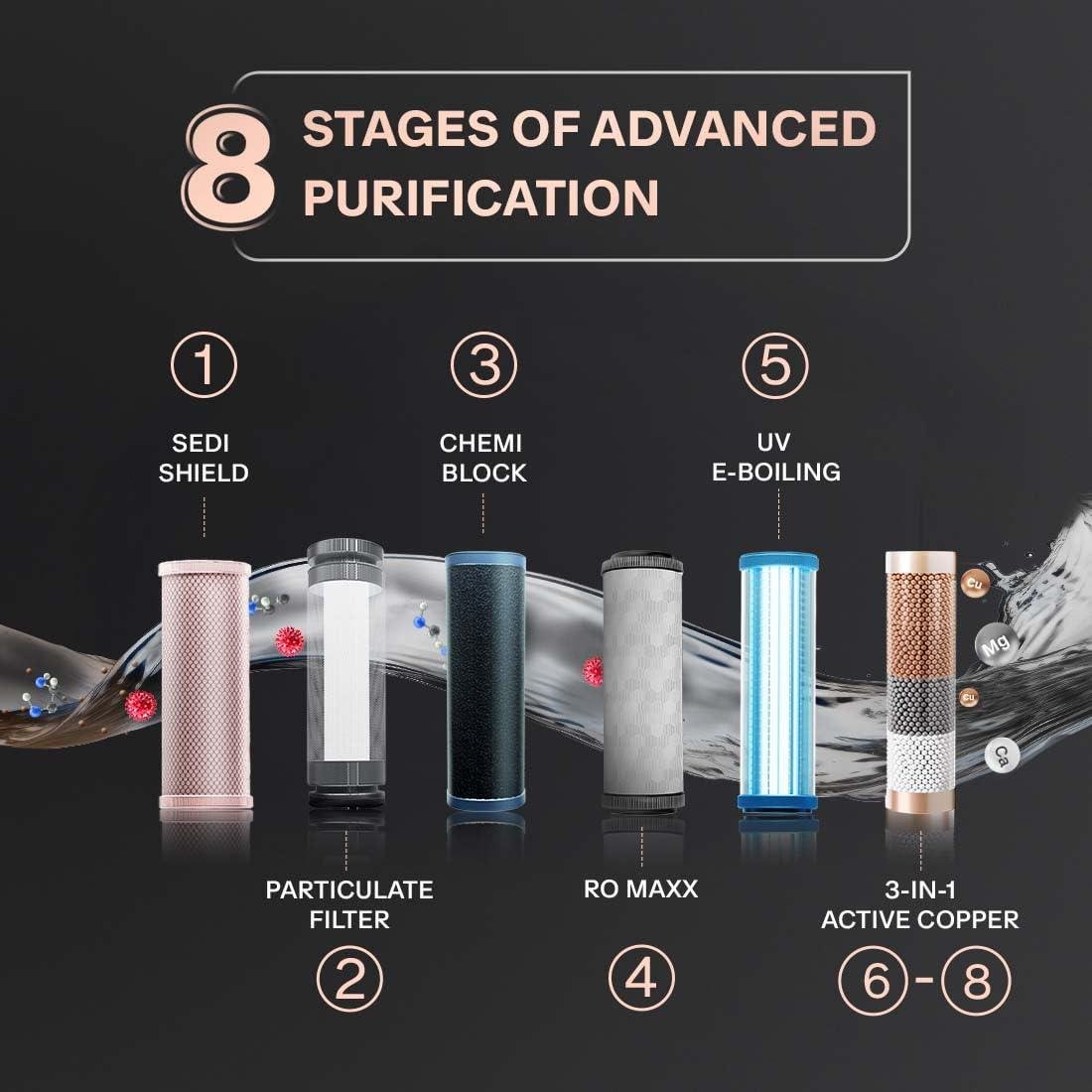 8 STAGES OF ADVANCED PURIFICATION

1
SEDI SHIELD

3
CHEMI BLOCK

5
UV E-BOILING

Cu
Mg
Cu
Ca

PARTICULATE FILTER
2

RO MAXX
4

3-IN-1 ACTIVE COPPER
6 - 8